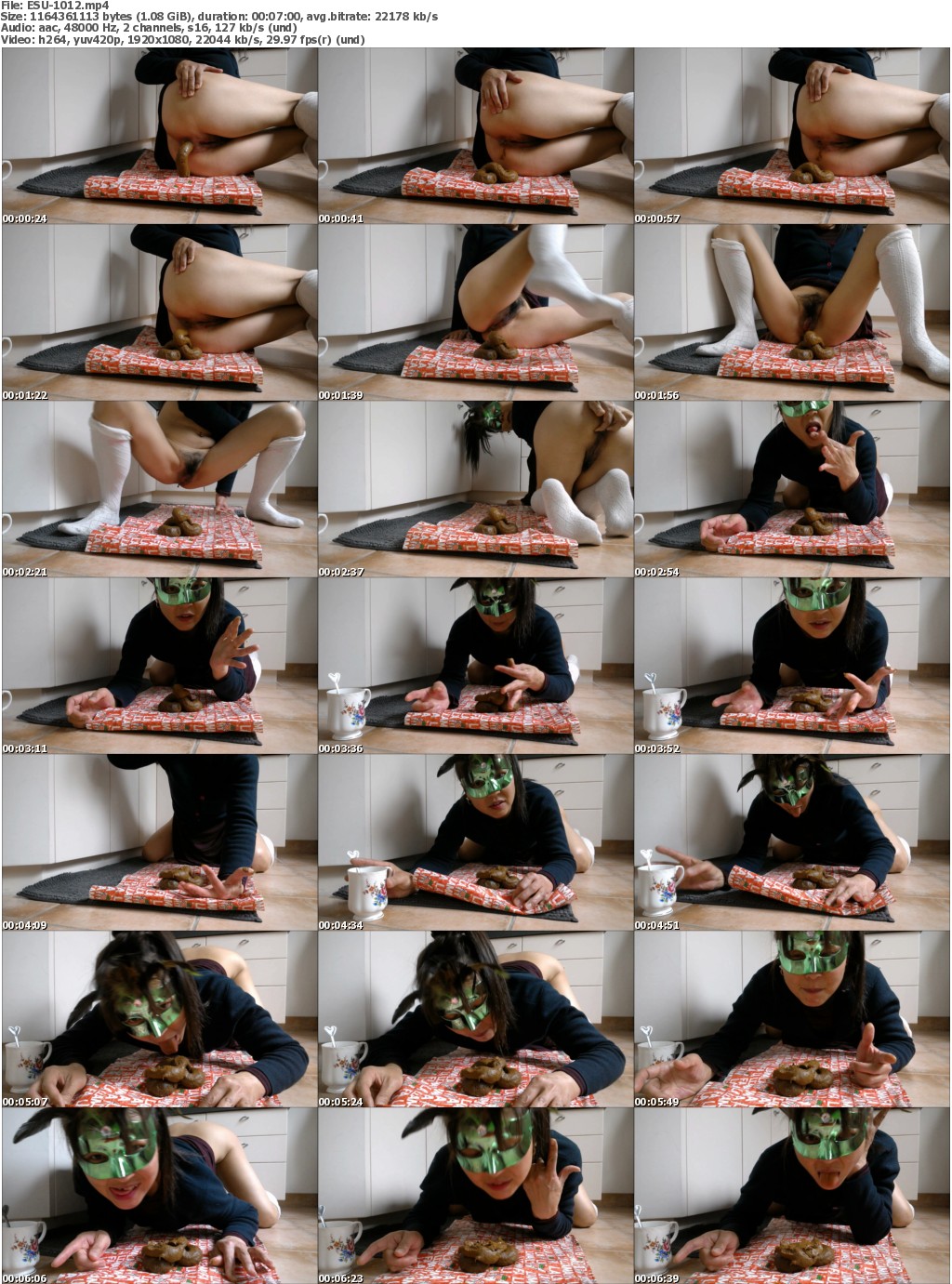 File: ESU-1012.mp4
Size: 1164361113 bytes (1.08 GiB), duration: 00:07:00, avg.bitrate: 22178 kb/s
Audio: aac, 48000 Hz, 2 channels, s16, 127 kb/s (und)
Video: h264, yuv420p, 1920x1080, 22044 kb/s, 29.97 fps(r) (und)

00:00:24
00:00:41
00:00:57
00:01:22
00:01:39
00:01:56
00:02:21
00:02:37
00:02:54
00:03:11
00:03:36
00:03:52
00:04:09
00:04:34
00:04:51
00:05:07
00:05:24
00:05:49
00:06:06
00:06:23
00:06:39